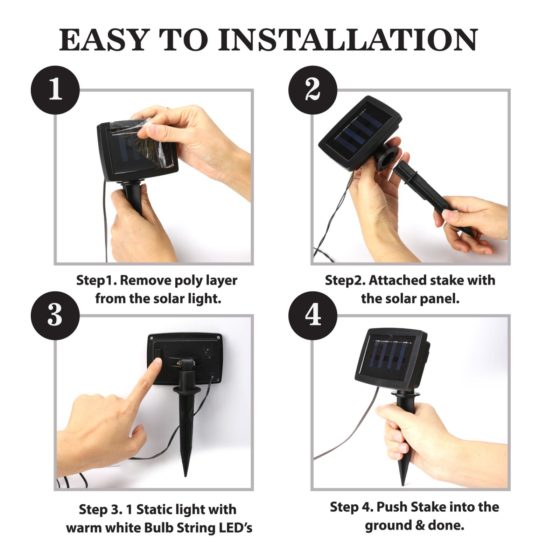 EASY TO INSTALLATION

1

Step1. Remove poly layer from the solar light.

2

Step2. Attached stake with the solar panel.

3

Step 3. 1 Static light with warm white Bulb String LED's

4

Step 4. Push Stake into the ground & done.