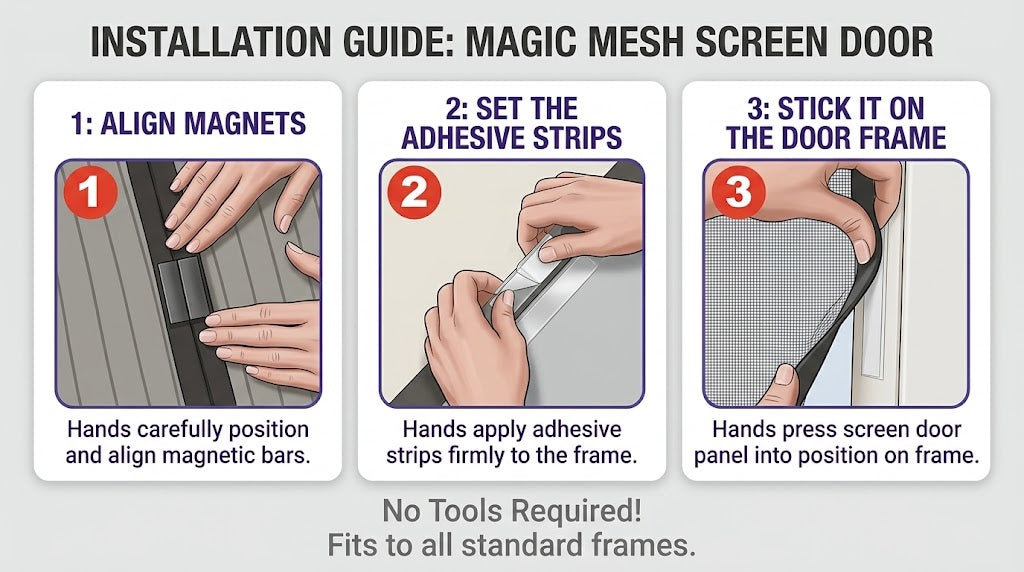 INSTALLATION GUIDE: MAGIC MESH SCREEN DOOR

1: ALIGN MAGNETS

1

Hands carefully position and align magnetic bars.

2: SET THE ADHESIVE STRIPS

2

Hands apply adhesive strips firmly to the frame.

3: STICK IT ON THE DOOR FRAME

3

Hands press screen door panel into position on frame.

No Tools Required!
Fits to all standard frames.